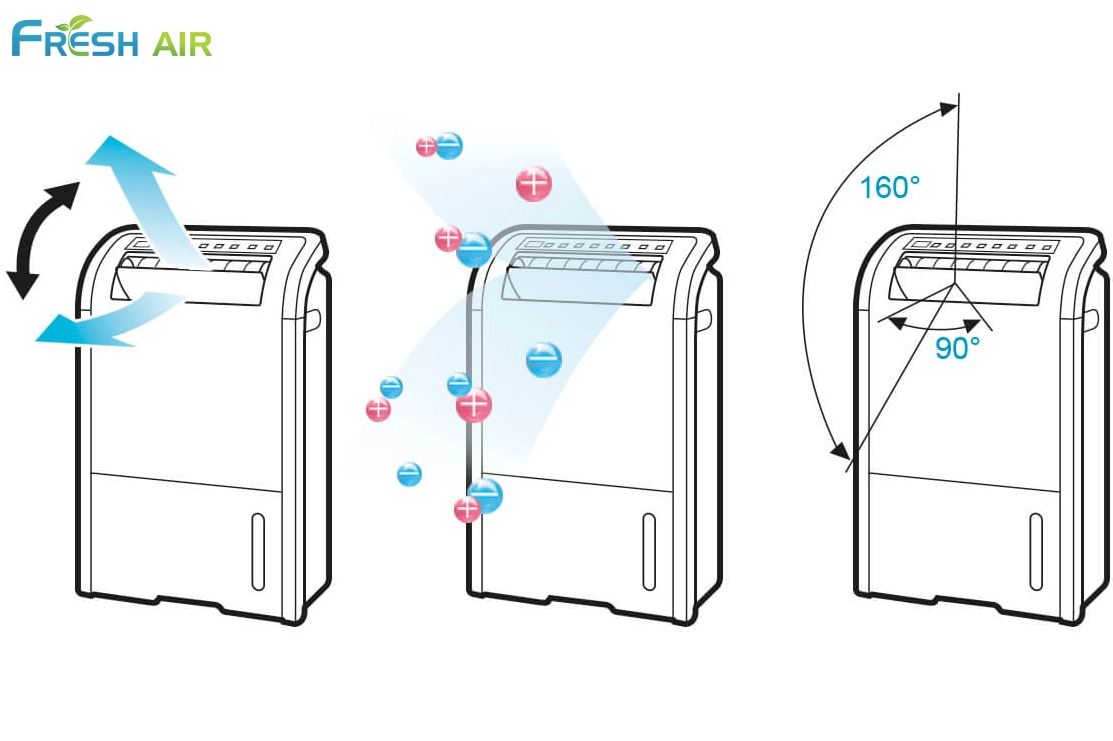 FRESH AIR

160°

90°